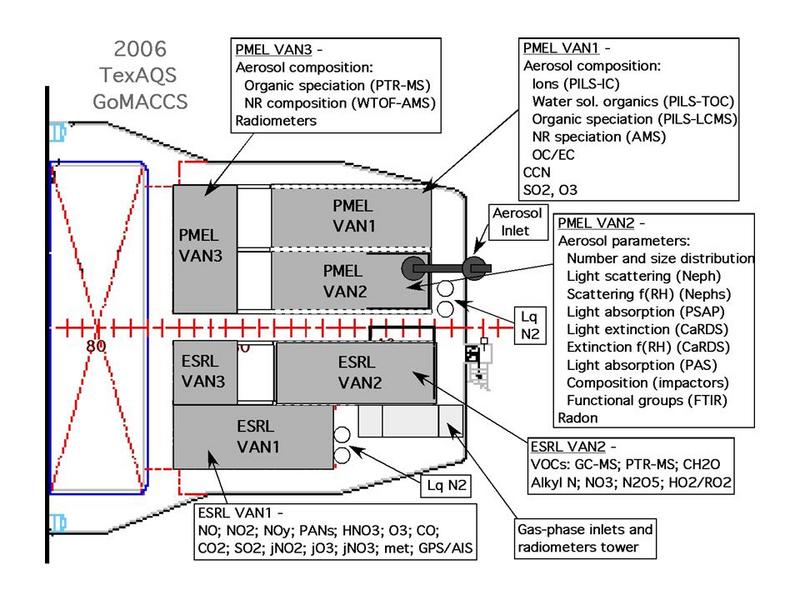 2006
TexAQS
GoMACCS

PMEL VAN3 -
Aerosol composition:
Organic speciation (PTR-MS)
NR composition (WTOF-AMS)
Radiometers

PMEL VAN1 -
Aerosol composition:
Ions (PILS-IC)
Water sol. organics (PILS-TOC)
Organic speciation (PILS-LCMS)
NR speciation (AMS)
OC/EC
CCN
SO2, O3

Aerosol Inlet

PMEL VAN2 -
Aerosol parameters:
Number and size distribution
Light scattering (Neph)
Scattering f(RH) (Nephs)
Light absorption (PSAP)
Light extinction (CaRDS)
Extinction f(RH) (CaRDS)
Light absorption (PAS)
Composition (impactors)
Functional groups (FTIR)
Radon

PMEL VAN3

PMEL VAN1

PMEL VAN2

Lq N2

80

ESRL VAN3

ESRL VAN2

ESRL VAN1

Lq N2

ESRL VAN2 -
VOCs: GC-MS; PTR-MS; CH2O
Alkyl N; NO3; N2O5; HO2/RO2

ESRL VAN1 -
NO; NO2; NOy; PANs; HNO3; O3; CO;
CO2; SO2; jNO2; jO3; jNO3; met; GPS/AIS

Gas-phase inlets and radiometers tower