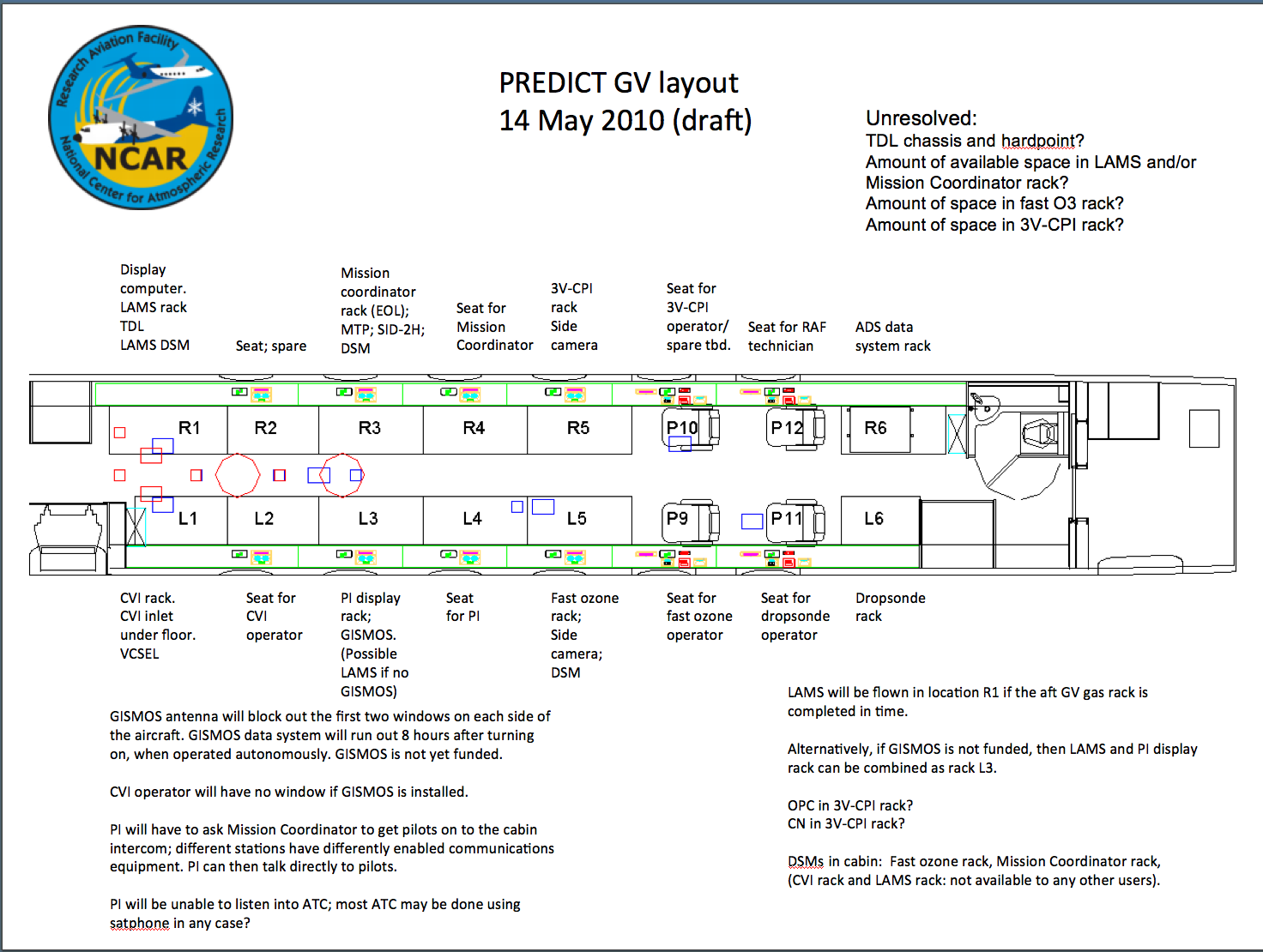 Research Aviation Facility
NCAR
National Center for Atmospheric Research

PREDICT GV layout
14 May 2010 (draft)

Unresolved:
TDL chassis and hardpoint?
Amount of available space in LAMS and/or Mission Coordinator rack?
Amount of space in fast O3 rack?
Amount of space in 3V-CPI rack?

Display computer. LAMS rack TDL LAMS DSM

Seat; spare

Mission coordinator rack (EOL); MTP; SID-2H; DSM

Seat for Mission Coordinator

3V-CPI rack Side camera

Seat for 3V-CPI operator/ spare tbd.

Seat for RAF technician

ADS data system rack

R1 R2 R3 R4 R5 P10 P12 R6

L1 L2 L3 L4 L5 P9 P11 L6

CVI rack. CVI inlet under floor. VCSEL

Seat for CVI operator

PI display rack; GISMOS. (Possible LAMS if no GISMOS)

Seat for PI

Fast ozone rack; Side camera; DSM

Seat for fast ozone operator

Seat for dropsonde operator

Dropsonde rack

GISMOS antenna will block out the first two windows on each side of the aircraft. GISMOS data system will run out 8 hours after turning on, when operated autonomously. GISMOS is not yet funded.

CVI operator will have no window if GISMOS is installed.

PI will have to ask Mission Coordinator to get pilots on to the cabin intercom; different stations have differently enabled communications equipment. PI can then talk directly to pilots.

PI will be unable to listen into ATC; most ATC may be done using satphone in any case?

LAMS will be flown in location R1 if the aft GV gas rack is completed in time.

Alternatively, if GISMOS is not funded, then LAMS and PI display rack can be combined as rack L3.

OPC in 3V-CPI rack?
CN in 3V-CPI rack?

DSMs in cabin: Fast ozone rack, Mission Coordinator rack, (CVI rack and LAMS rack: not available to any other users).