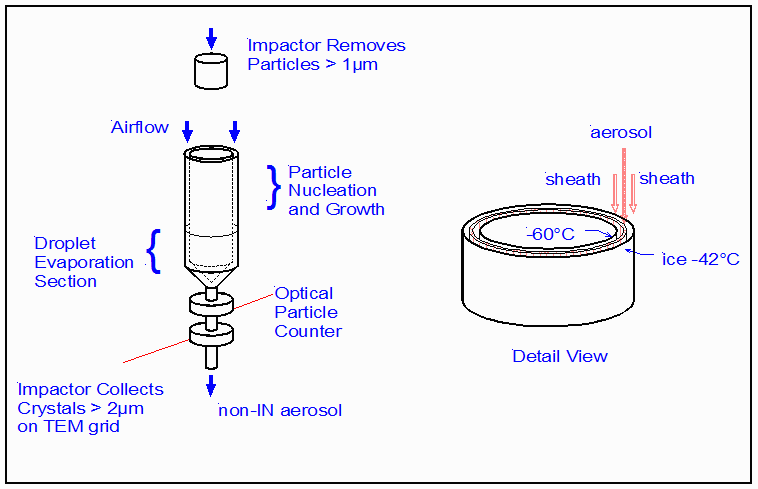 Impactor Removes
Particles > 1µm

Airflow

Particle
Nucleation
and Growth

Droplet
Evaporation
Section

Optical
Particle
Counter

Impactor Collects
Crystals > 2µm
on TEM grid

non-IN aerosol

aerosol

sheath

sheath

-60°C

ice -42°C

Detail View